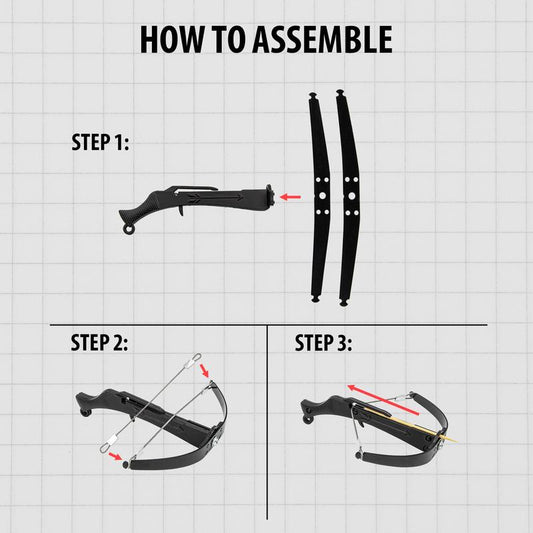 HOW TO ASSEMBLE

STEP 1:

STEP 2:

STEP 3: